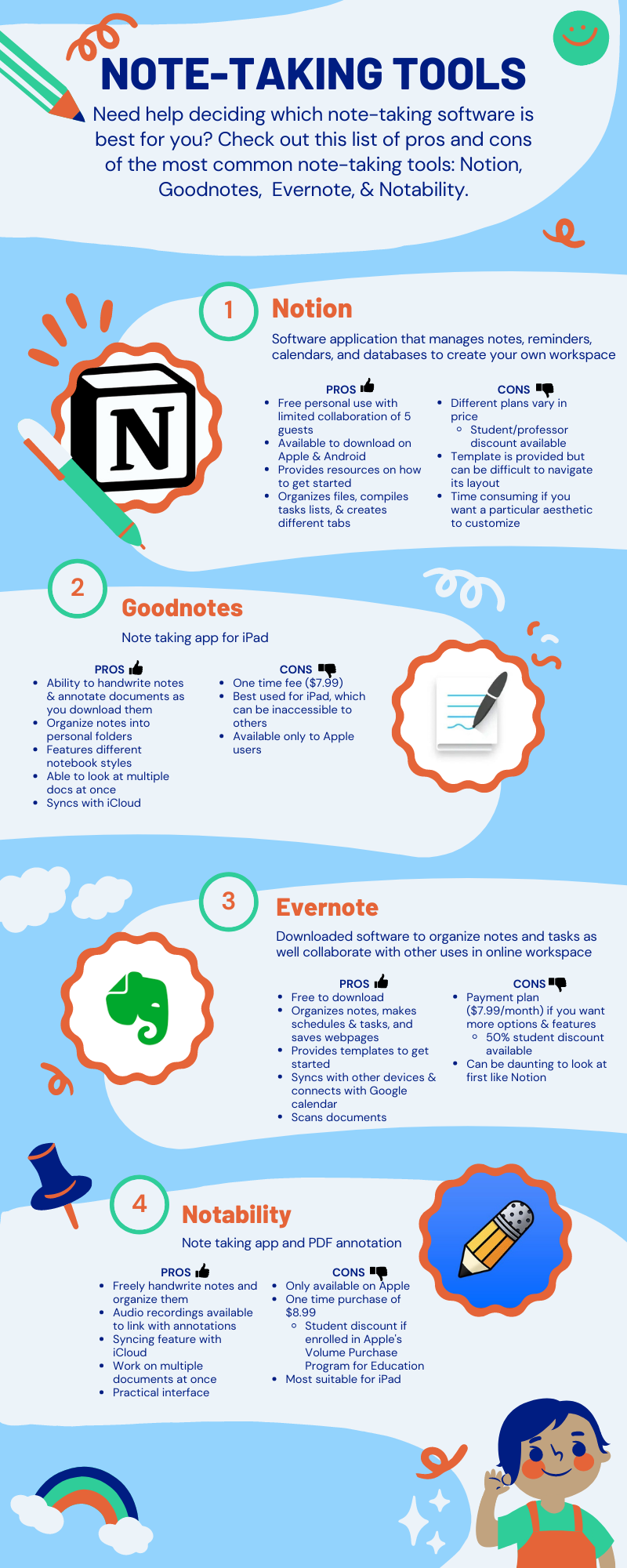 NOTE-TAKING TOOLS

Need help deciding which note-taking software is best for you? Check out this list of pros and cons of the most common note-taking tools: Notion, Goodnotes, Evernote, & Notability.

1

Notion

Software application that manages notes, reminders, calendars, and databases to create your own workspace

PROS

- Free personal use with limited collaboration of 5 guests
- Available to download on Apple & Android
- Provides resources on how to get started
- Organizes files, compiles tasks lists, & creates different tabs

CONS

- Different plans vary in price
  - Student/professor discount available
- Template is provided but can be difficult to navigate its layout
- Time consuming if you want a particular aesthetic to customize

N

2

Goodnotes

Note taking app for iPad

PROS

- Ability to handwrite notes & annotate documents as you download them
- Organize notes into personal folders
- Features different notebook styles
- Able to look at multiple docs at once
- Syncs with iCloud

CONS

- One time fee ($7.99)
- Best used for iPad, which can be inaccessible to others
- Available only to Apple users

3

Evernote

Downloaded software to organize notes and tasks as well collaborate with other uses in online workspace

PROS

- Free to download
- Organizes notes, makes schedules & tasks, and saves webpages
- Provides templates to get started
- Syncs with other devices & connects with Google calendar
- Scans documents

CONS

- Payment plan ($7.99/month) if you want more options & features
  - 50% student discount available
- Can be daunting to look at first like Notion

4

Notability

Note taking app and PDF annotation

PROS

- Freely handwrite notes and organize them
- Audio recordings available to link with annotations
- Syncing feature with iCloud
- Work on multiple documents at once
- Practical interface

CONS

- Only available on Apple
- One time purchase of $8.99
  - Student discount if enrolled in Apple's Volume Purchase Program for Education
- Most suitable for iPad